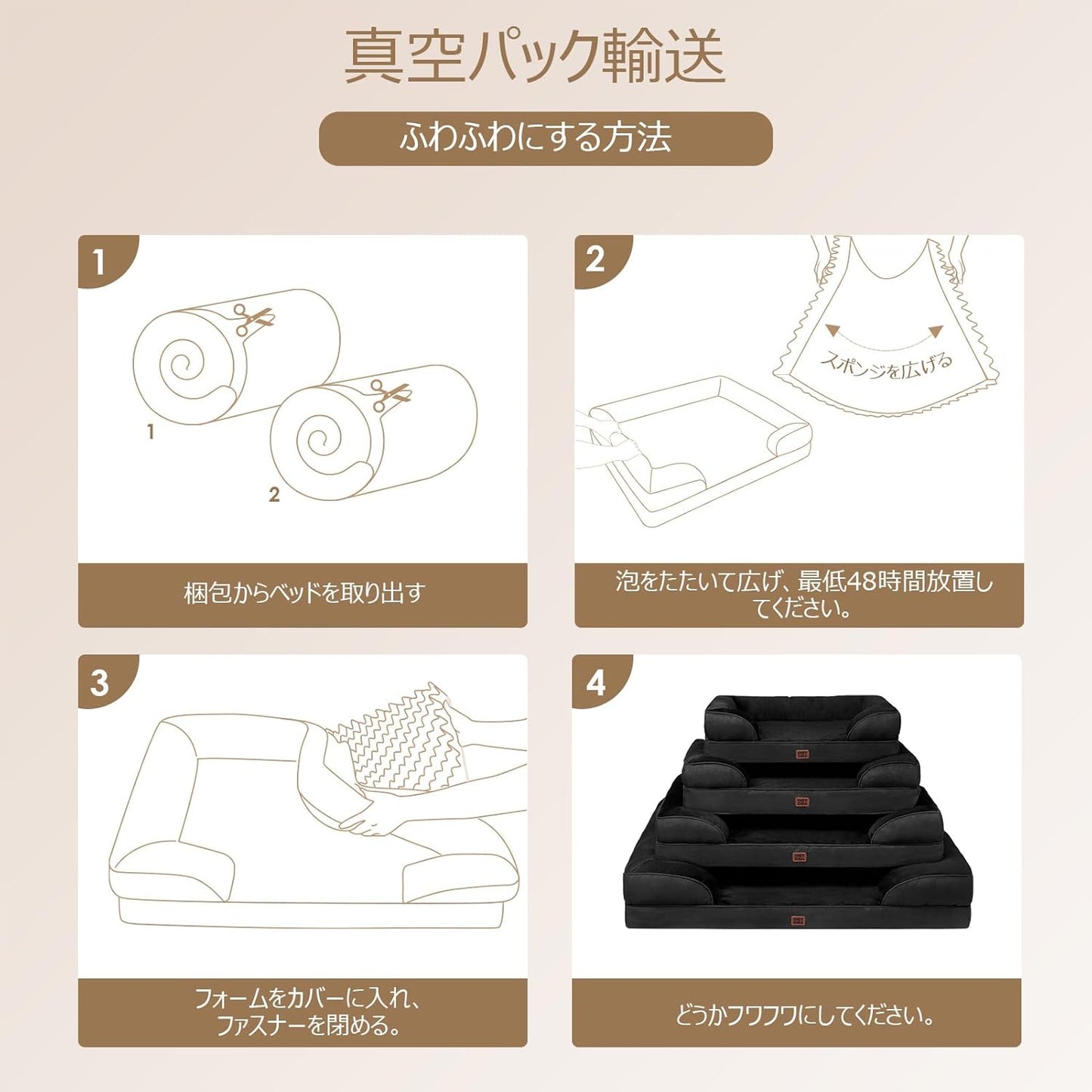 真空パック輸送

ふわふわにする方法

1

1

2

梱包からベッドを取り出す

2

スポンジを広げる

泡をたたいて広げ、最低48時間放置してください。

3

フォームをカバーに入れ、ファスナーを閉める。

4

どうかフワフワにしてください。