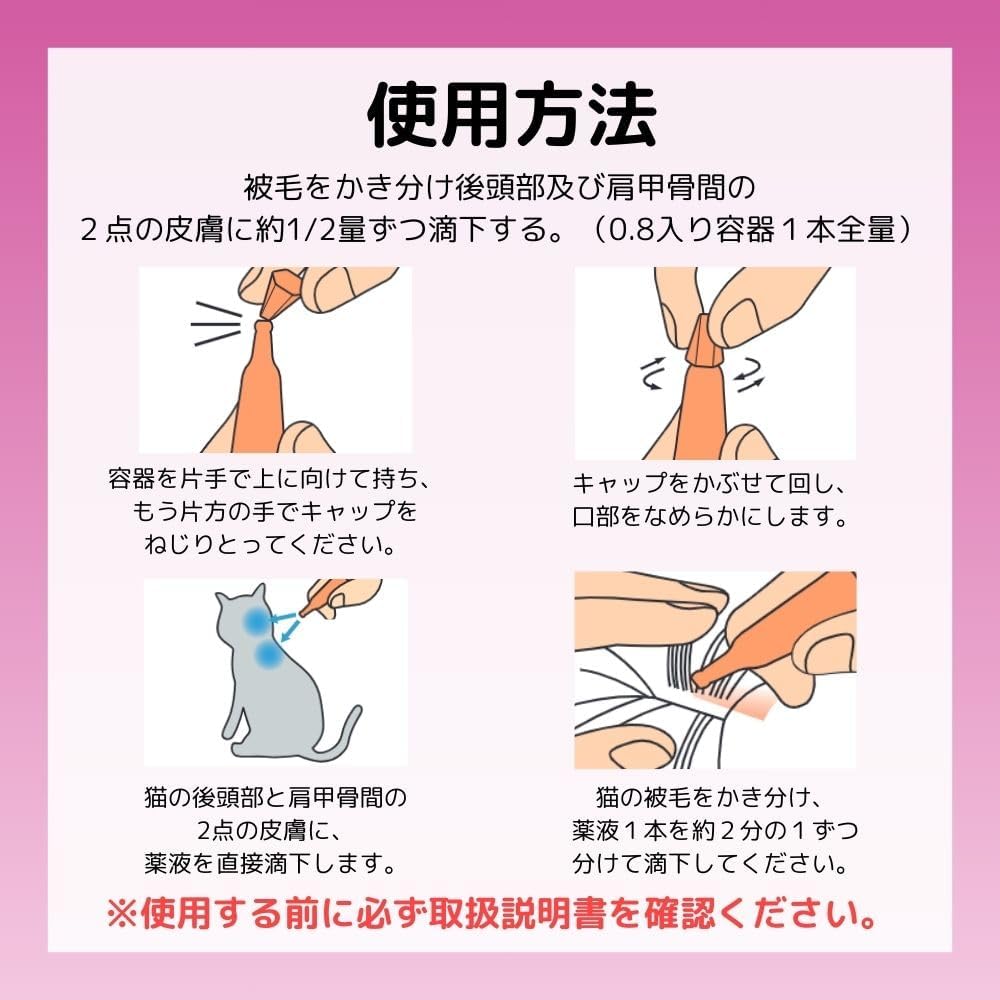 使用方法

被毛をかき分け後頭部及び肩甲骨間の
２点の皮膚に約1/2量ずつ滴下する。（0.8入り容器１本全量）

容器を片手で上に向けて持ち、
もう片方の手でキャップを
ねじりとってください。

キャップをかぶせて回し、
口部をなめらかにします。

猫の後頭部と肩甲骨間の
2点の皮膚に、
薬液を直接滴下します。

猫の被毛をかき分け、
薬液１本を約２分の１ずつ
分けて滴下してください。

※使用する前に必ず取扱説明書を確認ください。