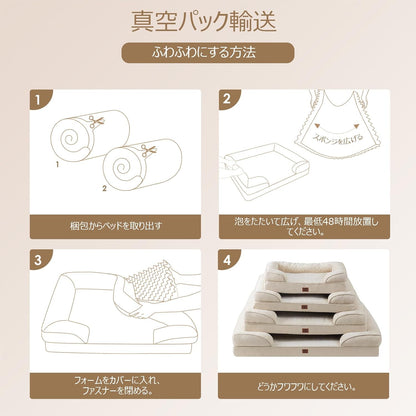 真空パック輸送

ふわふわにする方法

1

1
2

梱包からベッドを取り出す

2

スポンジを広げる

泡をたたいて広げ、最低48時間放置してください。

3

フォームをカバーに入れ、ファスナーを閉める。

4

どうかフワフワにしてください。